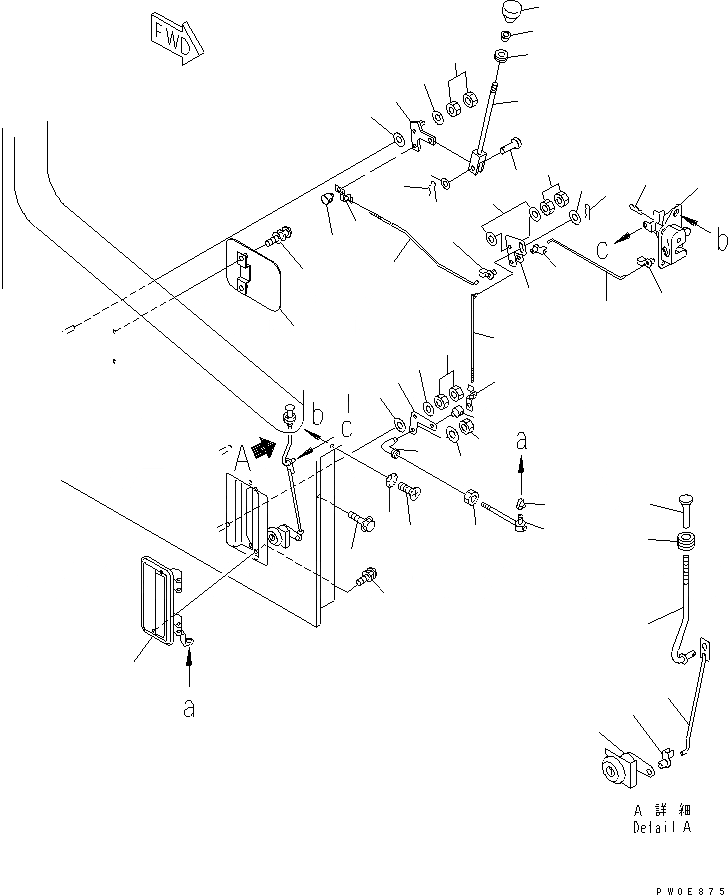 FWD

C

b

b

c

A

a

a

A 詳 細
Detail A

PW0E875