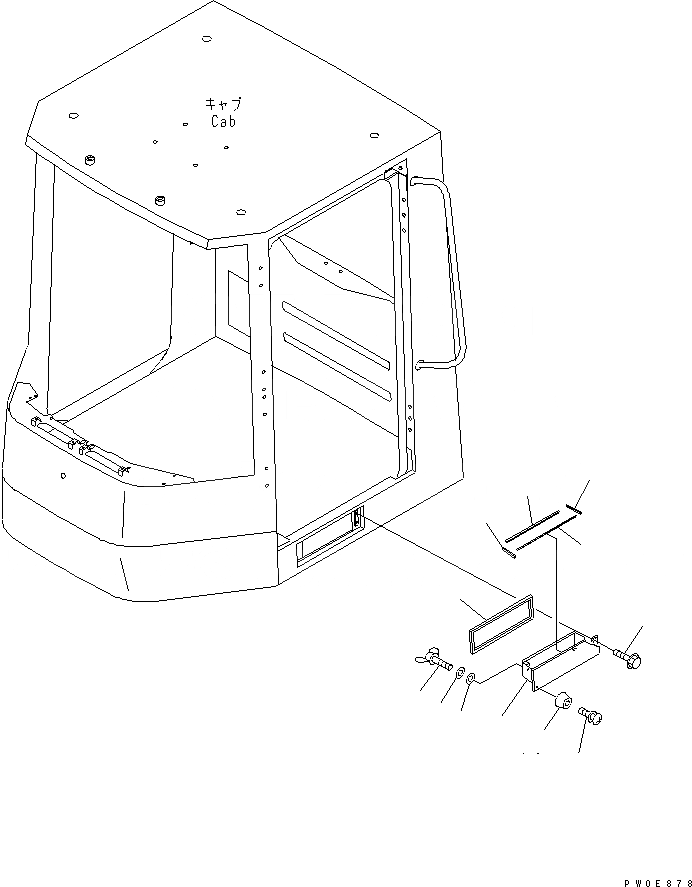 キャブ
Cab

PW0E878