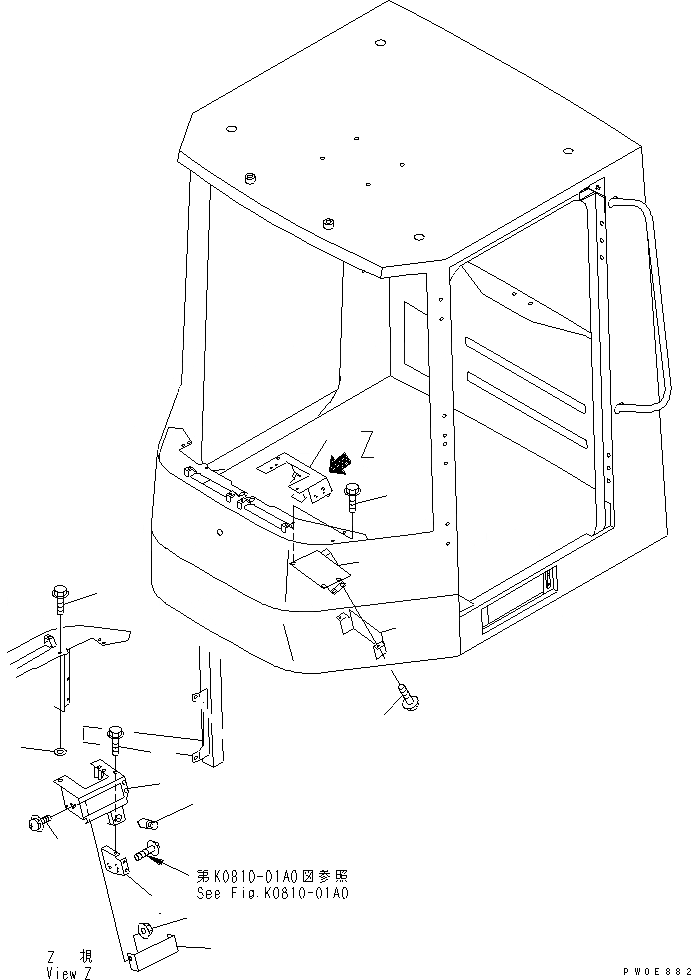 Z

第K0810-01A0図参照
See Fig.K0810-01A0

Z 視
View Z

PW0E882