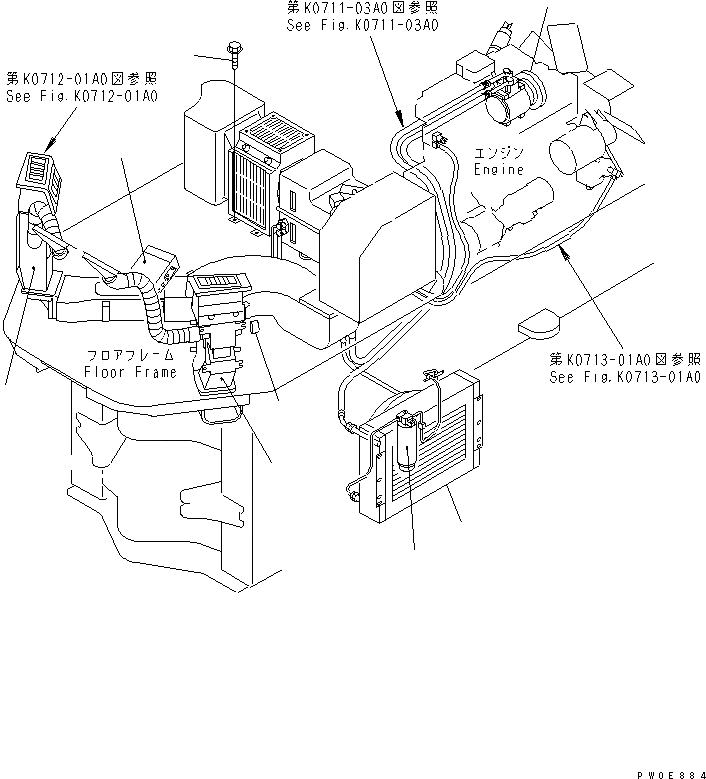 第K0711-03A0図参照
See Fig.K0711-03A0

第K0712-01A0図参照
See Fig.K0712-01A0

エンジン
Engine

フロアフレーム
Floor Frame

第K0713-01A0図参照
See Fig.K0713-01A0

PW0E884