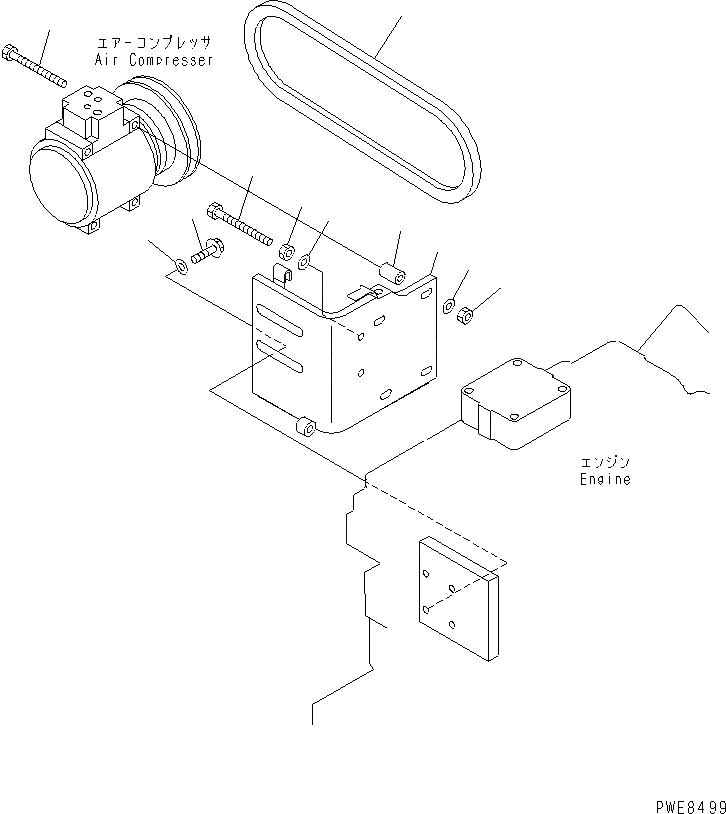 エアーコンプレッサ
Air Compresser

エンジン
Engine

PWE8499