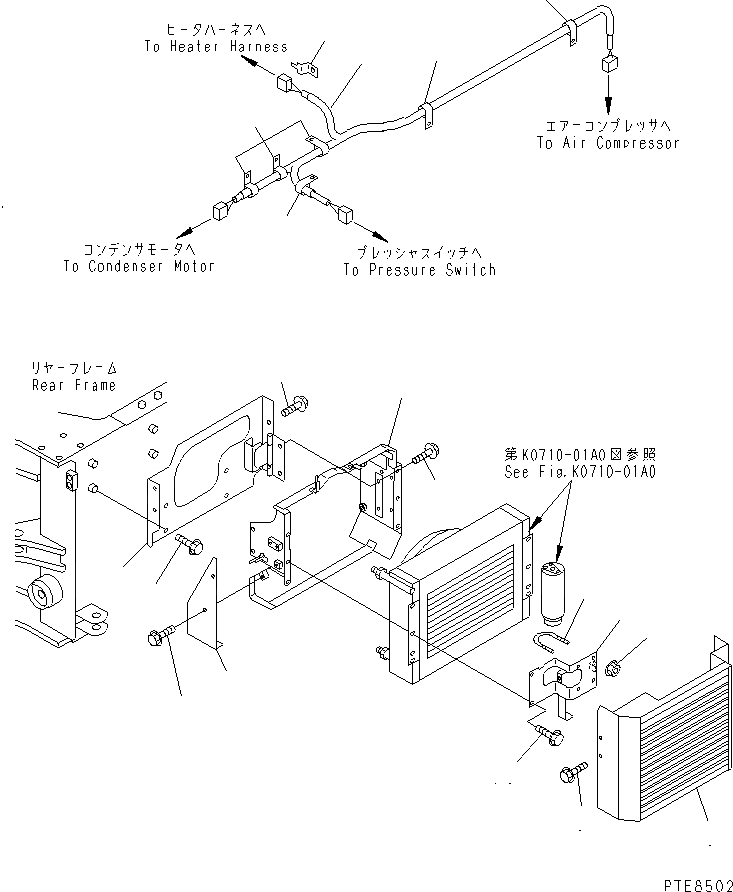 ヒータハーネスへ
To Heater Harness

エアーコンプレッサへ
To Air Compressor

コンデンサモータへ
To Condenser Motor

プレッシャスイッチへ
To Pressure Switch

リヤーフレーム
Rear Frame

第K0710-01A0図参照
See Fig.K0710-01A0

PTE8502