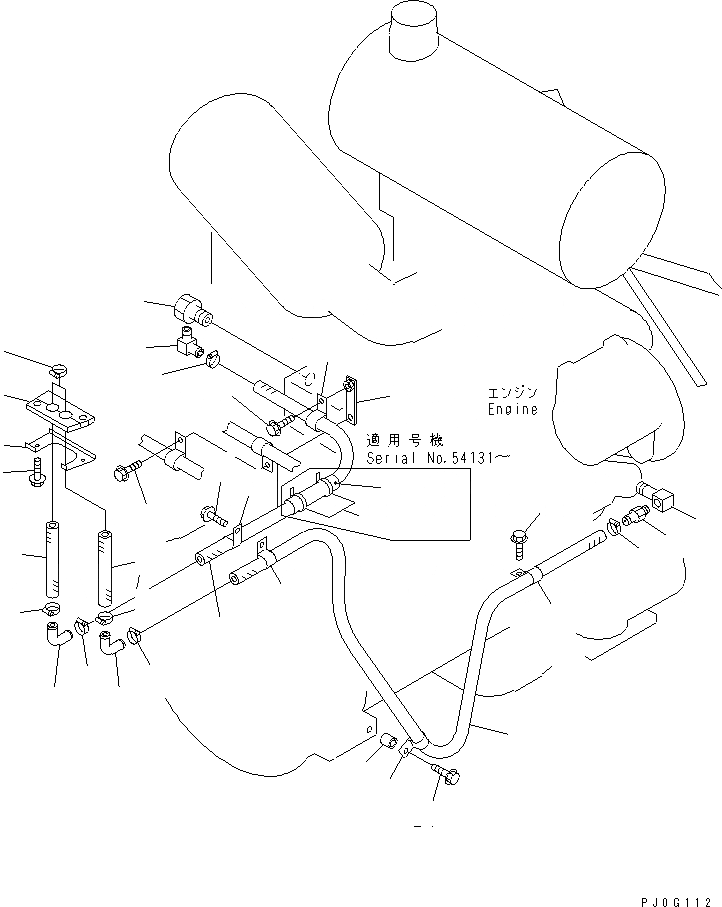 エンジン
Engine

適用号機
Serial No.54131~

PJ0G112