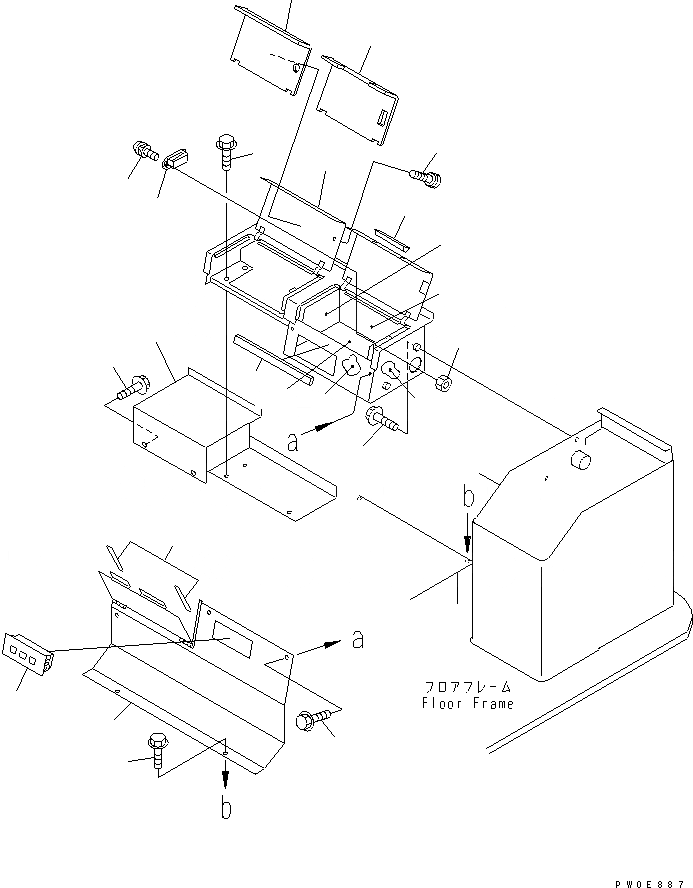 a

b

a

フロアフレーム
Floor Frame

b

PW0E887