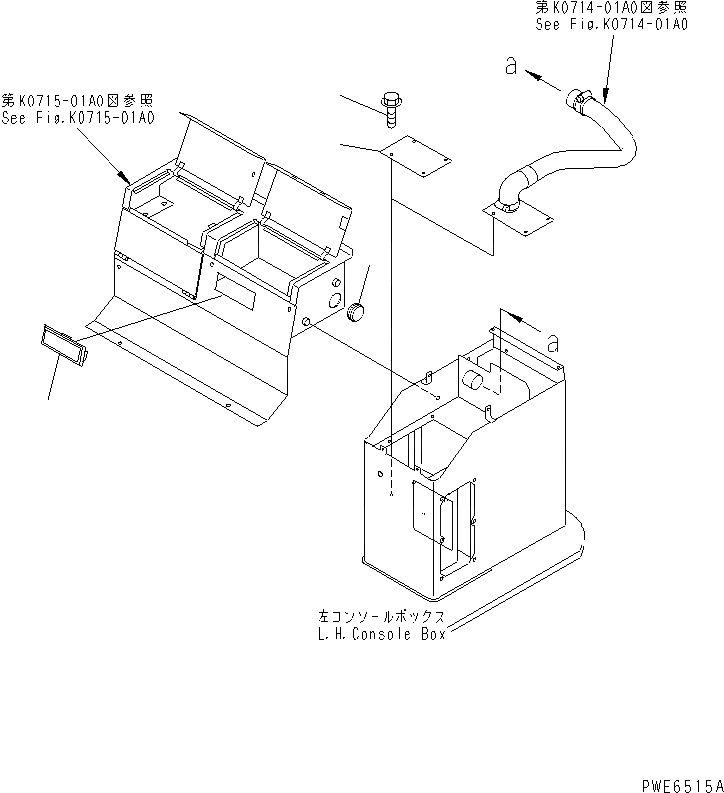 第K0714-01A0図参照
See Fig.K0714-01A0

a

第K0715-01A0図参照
See Fig.K0715-01A0

a

左コンソールボックス
L.H.Console Box

PWE6515A