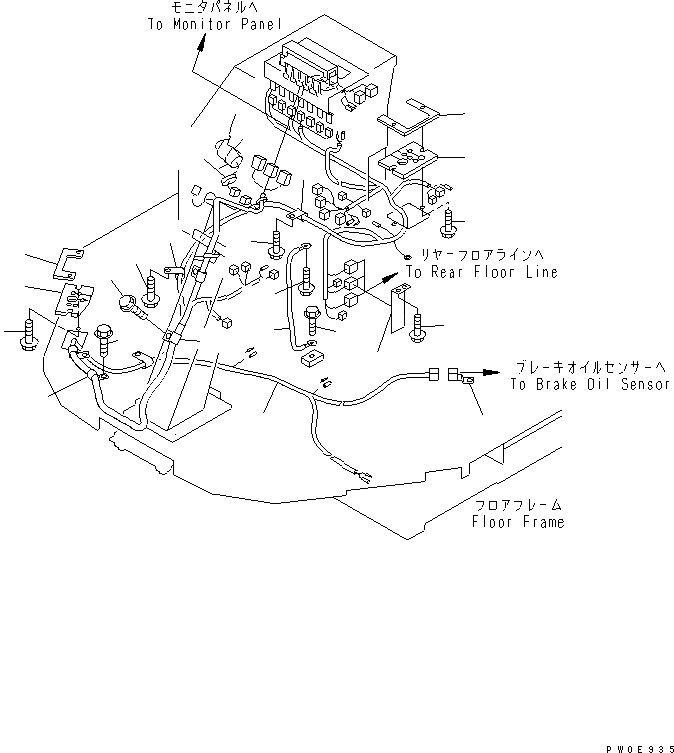 モニタパネルへ
To Monitor Panel

リヤーフロアラインへ
To Rear Floor Line

ブレーキオイルセンサーへ
To Brake Oil Sensor

フロアフレーム
Floor Frame

PW0E935