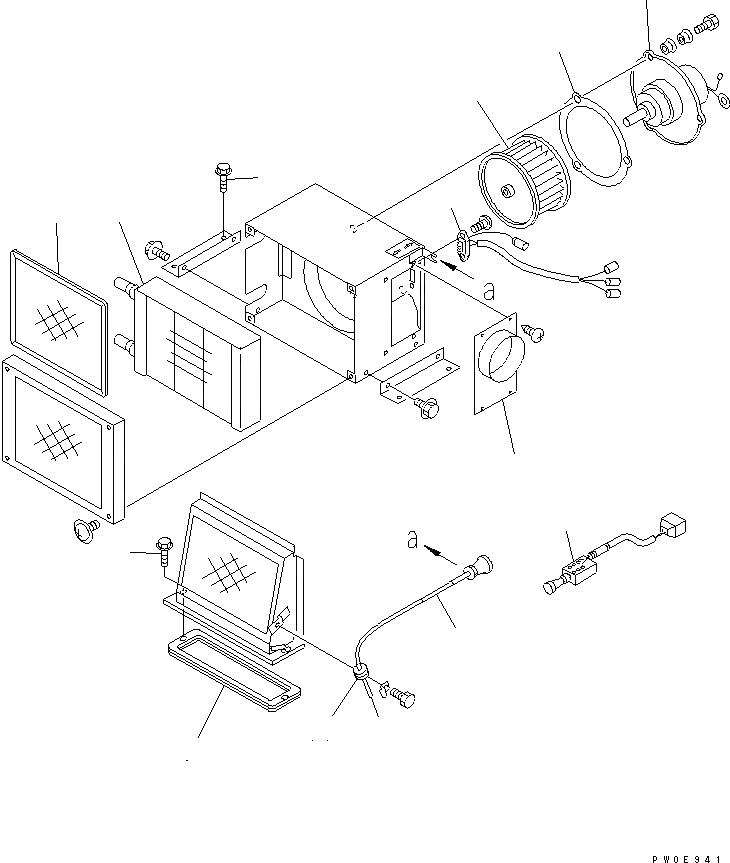 a

a

PW0E941