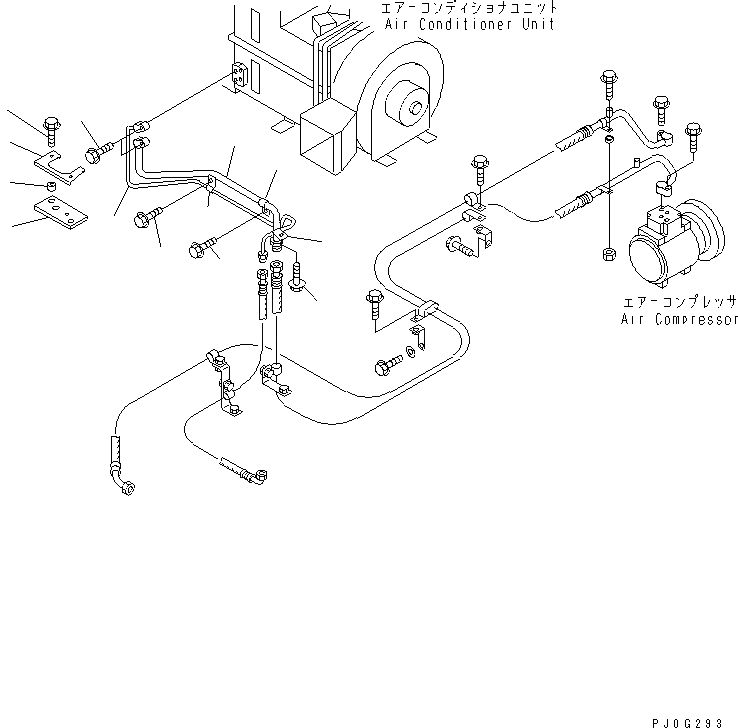 エアーコンディショナユニット
Air Conditioner Unit

エアーコンプレッサ
Air Compressor

PJ0G293