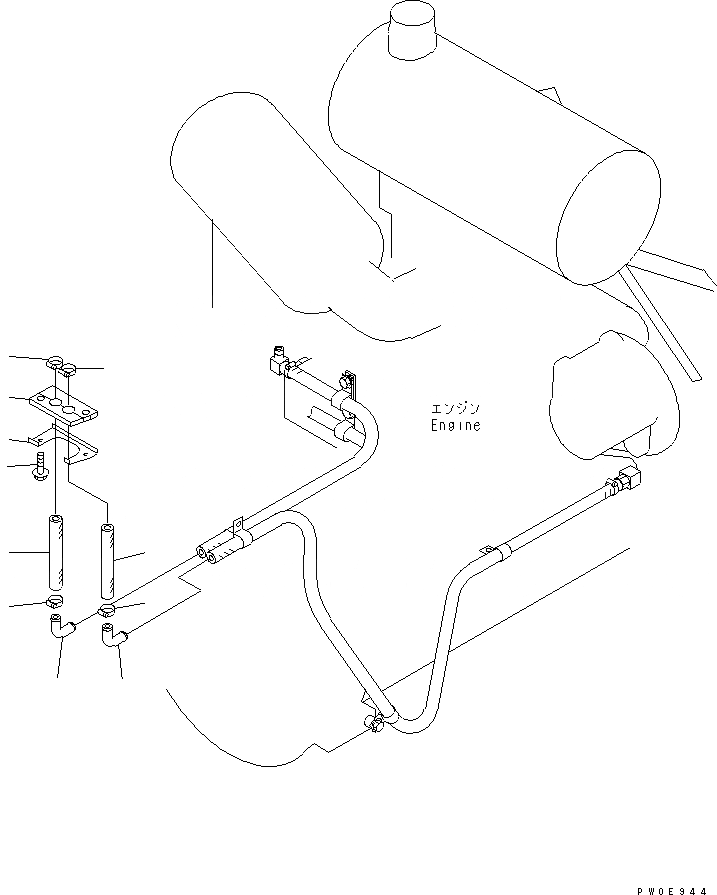 エンジン
Engine

PW0E944