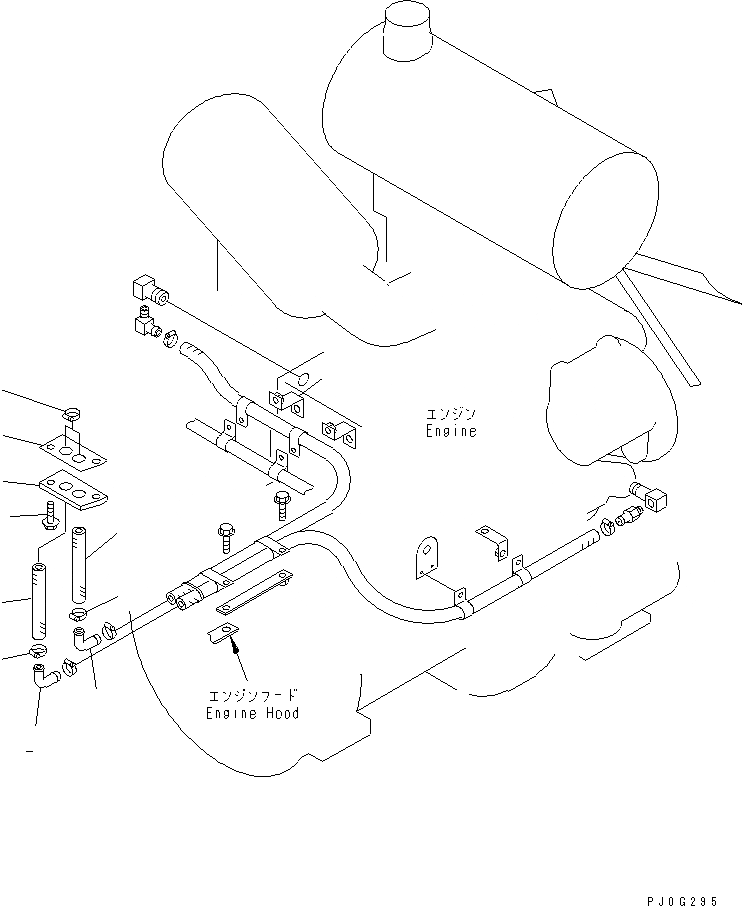 エンジン
Engine

エンジンフード
Engine Hood

PJ0G295