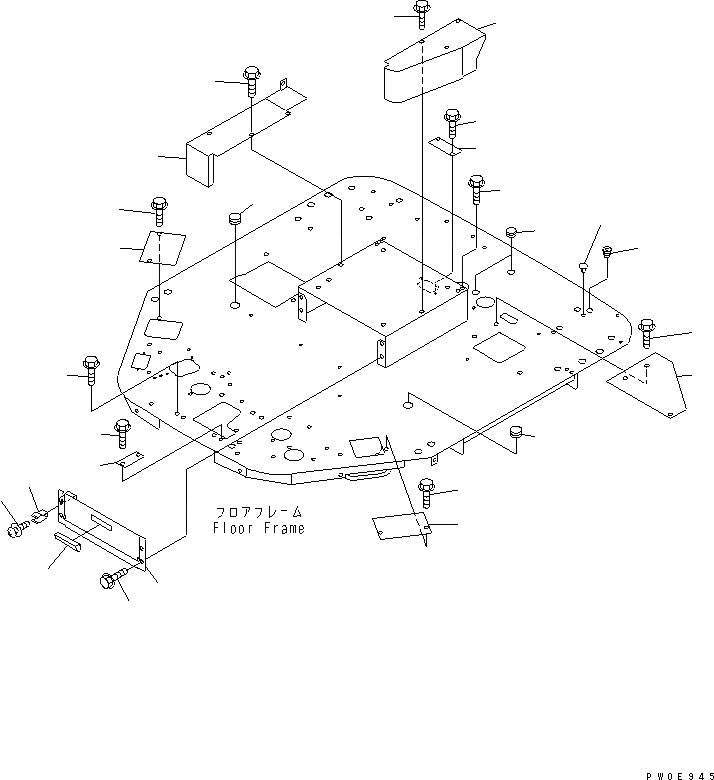 フロアフレーム
Floor Frame

PW0E945