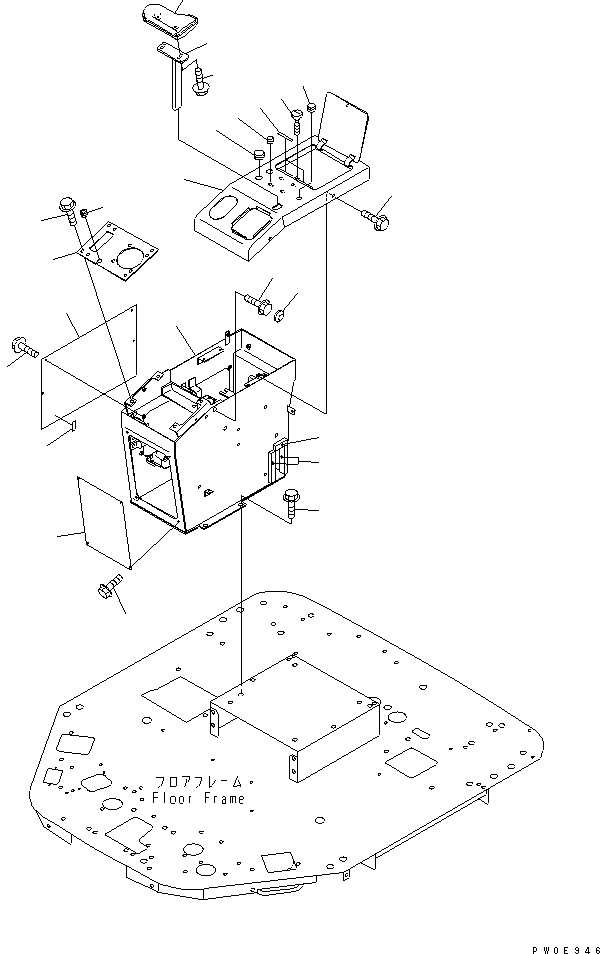 フロアフレーム
Floor Frame

PW0E946