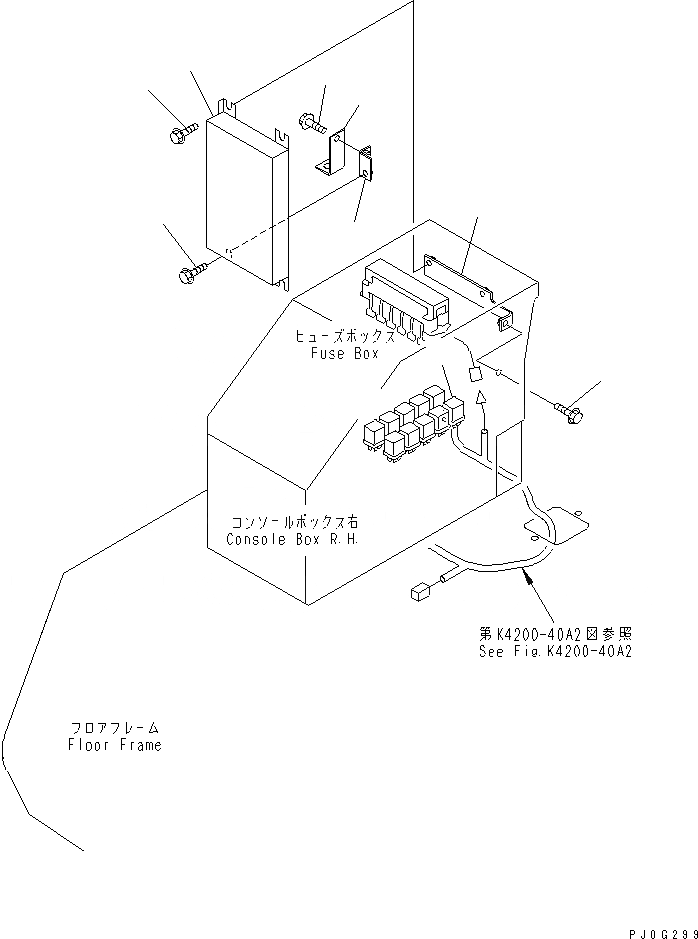 ヒューズボックス
Fuse Box

コンソールボックス右
Console Box R.H.

第K4200-40A2図参照
See Fig.K4200-40A2

フロアフレーム
Floor Frame

PJ0G299