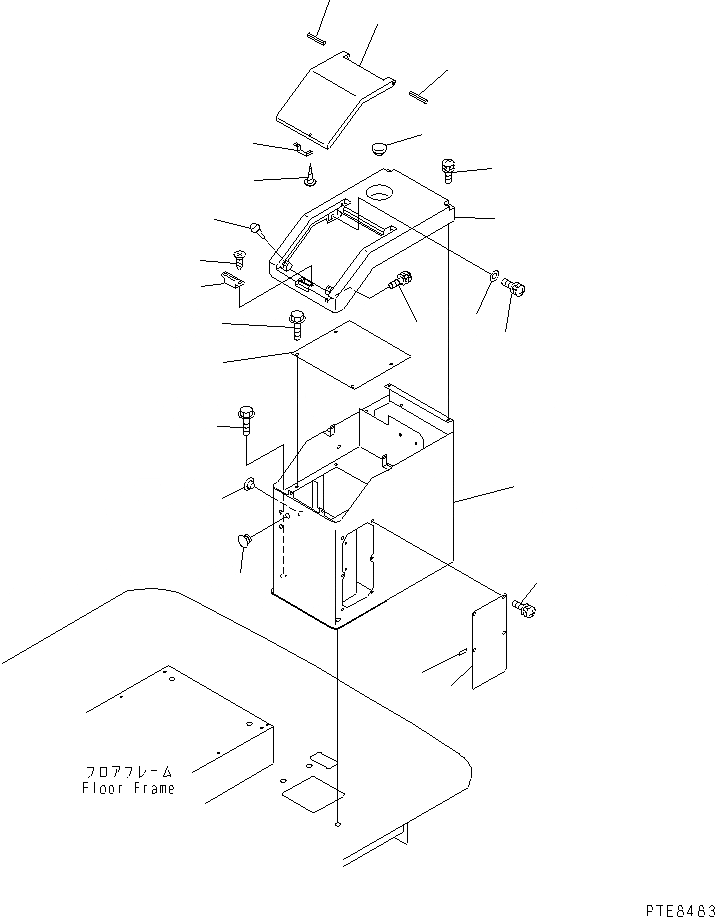 フロアフレーム
Floor Frame

PTE8483