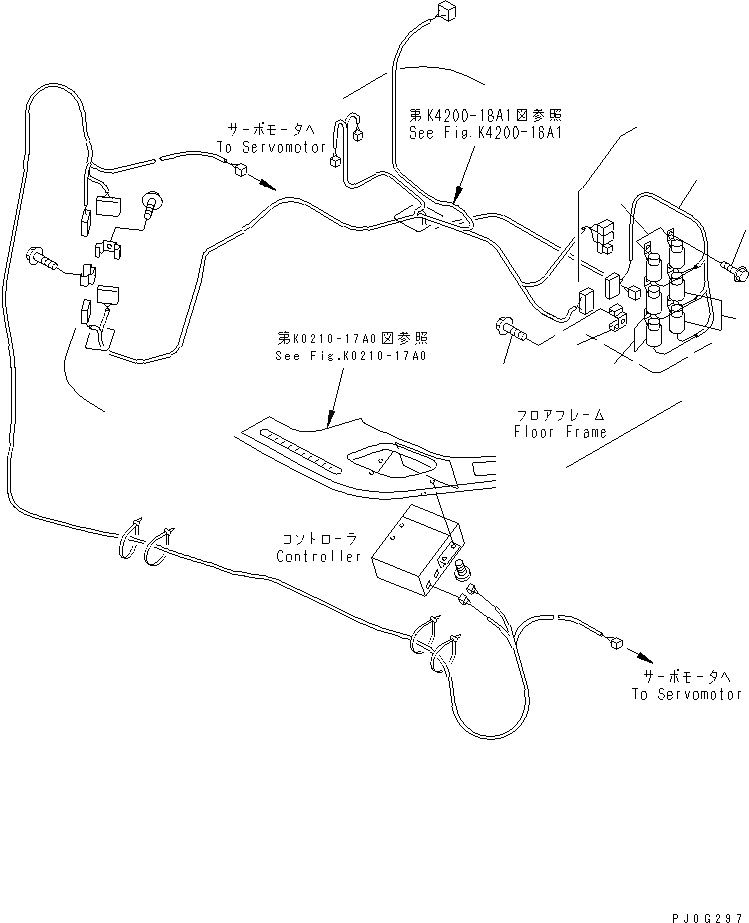 サーボモータへ
To Servomotor

第K4200-18A1図参照
See Fig.K4200-18A1

第K0210-17A0図参照
See Fig.K0210-17A0

フロアフレーム
Floor Frame

コントローラ
Controller

サーボモータへ
To Servomotor

PJ0G297