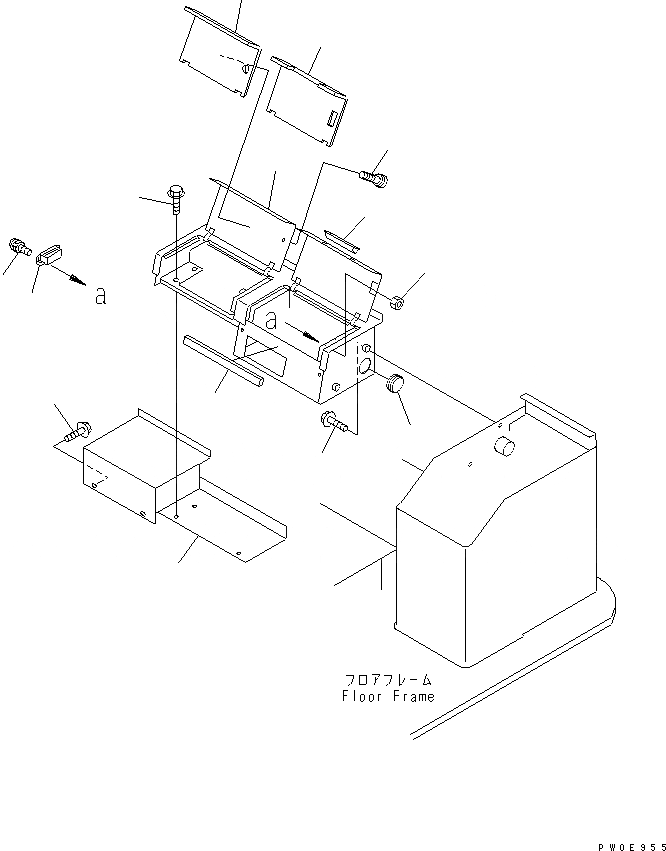 a

a

フロアフレーム
Floor Frame

PW0E955