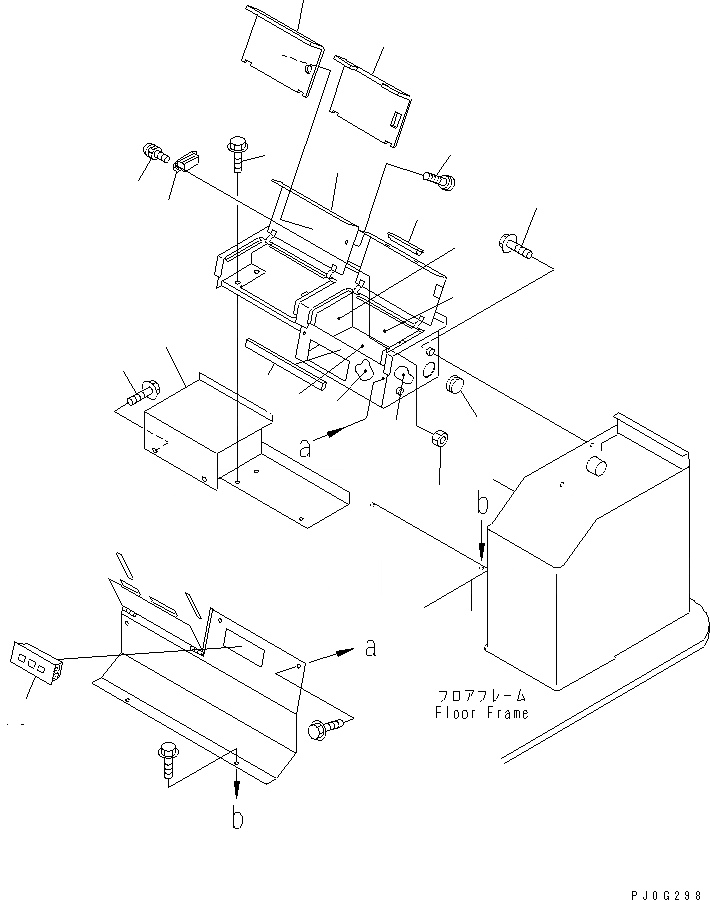 a

b

a

フロアフレーム
Floor Frame

b

PJ0G298