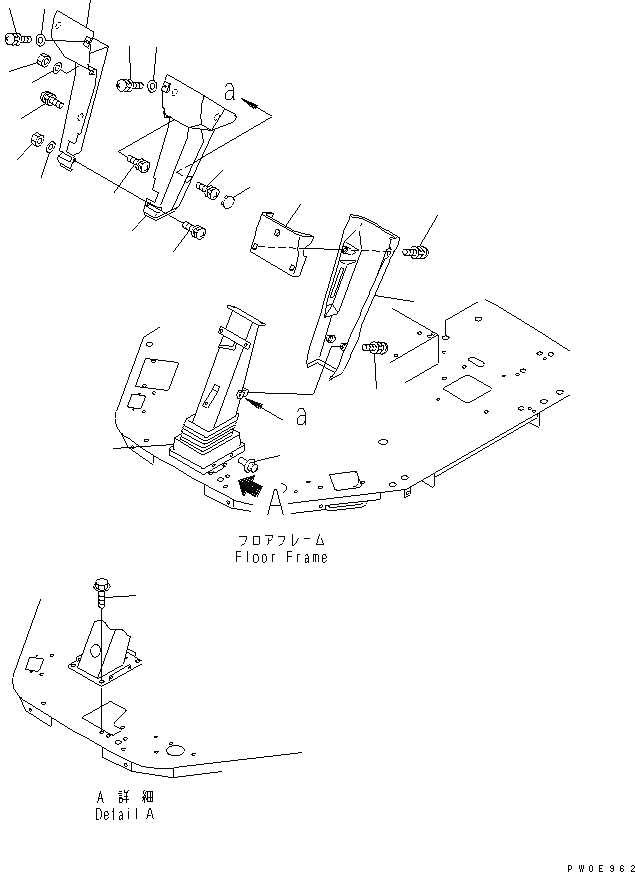 a

a

A

フロアフレーム
Floor Frame

A 詳細
Detail A

PW0E962