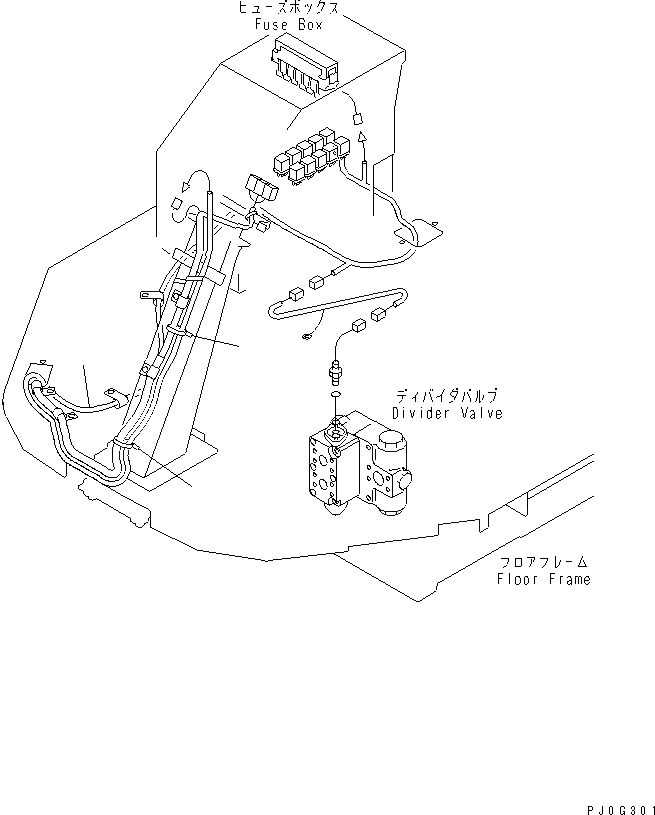 ヒューズボックス
Fuse Box

ディバイダバルブ
Divider Valve

フロアフレーム
Floor Frame

PJ0G301