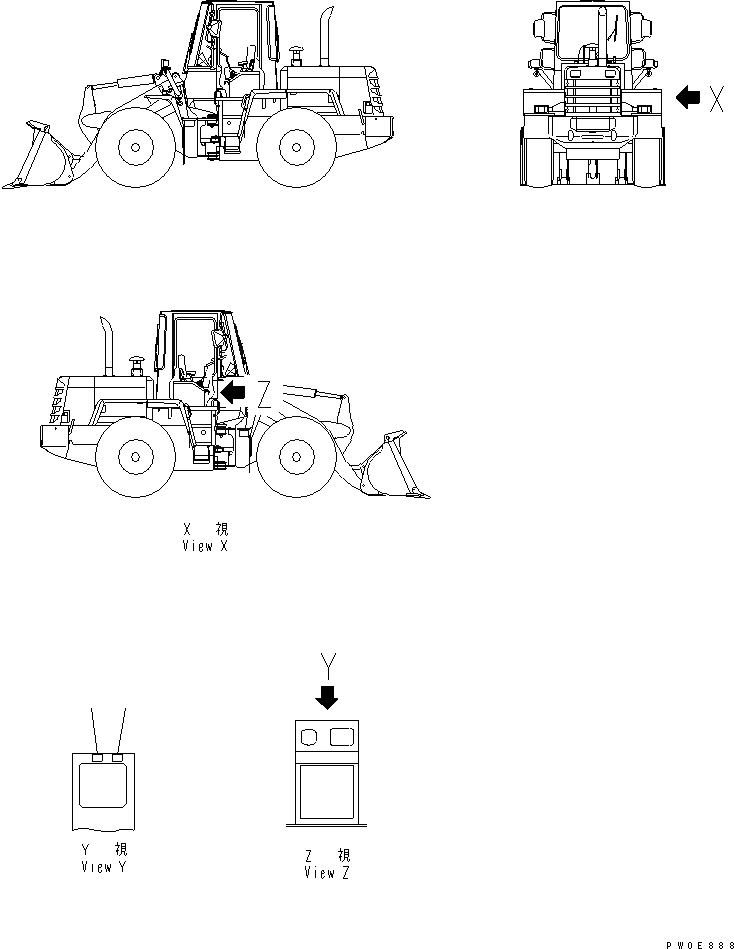 X

Z

X 視
View X

Y

Y 視
View Y

Z 視
View Z

PW0E888