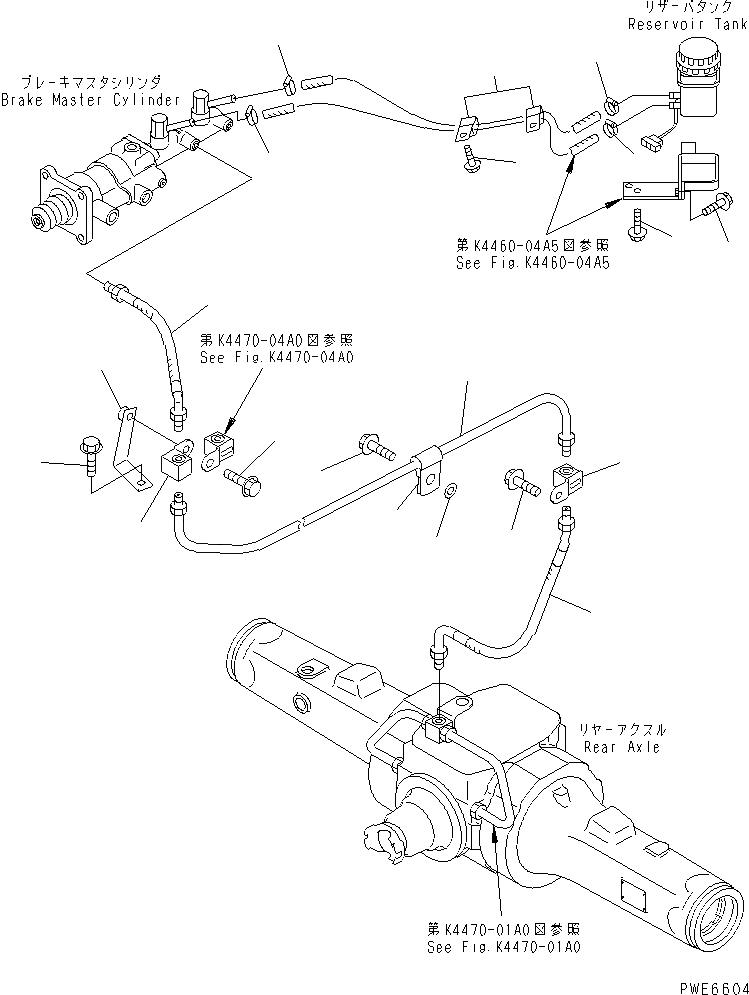 リザーバタンク
Reservoir Tank

ブレーキマスタシリンダ
Brake Master Cylinder

第K4460-04A5図参照
See Fig.K4460-04A5

第K4470-04A0図参照
See Fig.K4470-04A0

リヤーアクスル
Rear Axle

第K4470-01A0図参照
See Fig.K4470-01A0

PWE6604