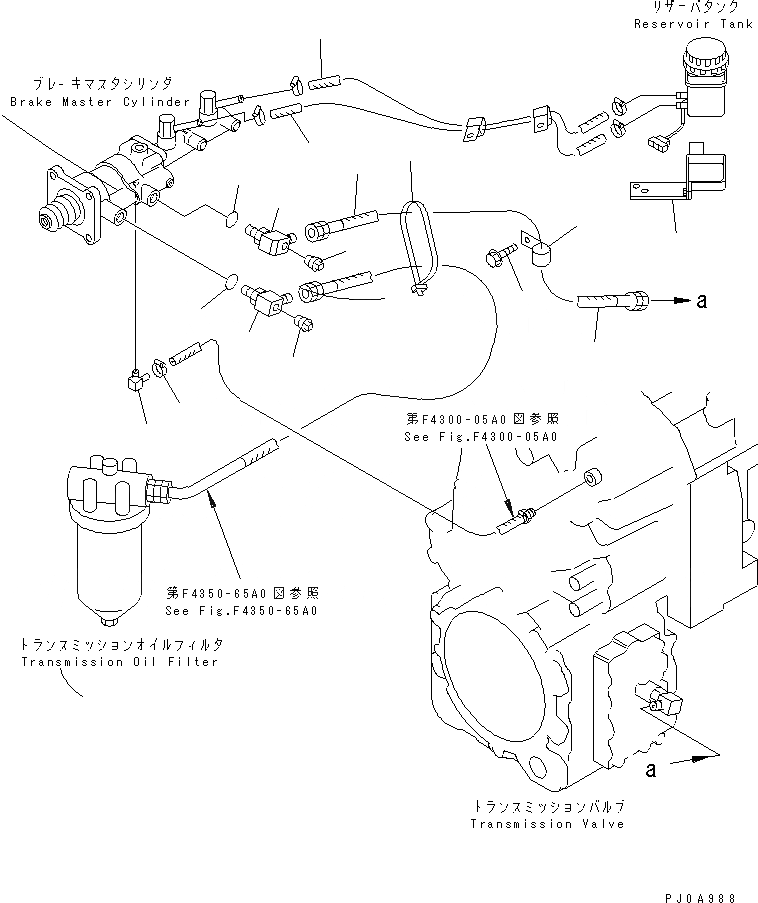 リザーバタンク
Reservoir Tank

ブレーキマスタシリンダ
Brake Master Cylinder

a

第F4300-05A0図参照
See Fig.F4300-05A0

第F4350-65A0図参照
See Fig.F4350-65A0

トランスミッションオイルフィルタ
Transmission Oil Filter

a

トランスミッションバルブ
Transmission Valve

PJ0A988