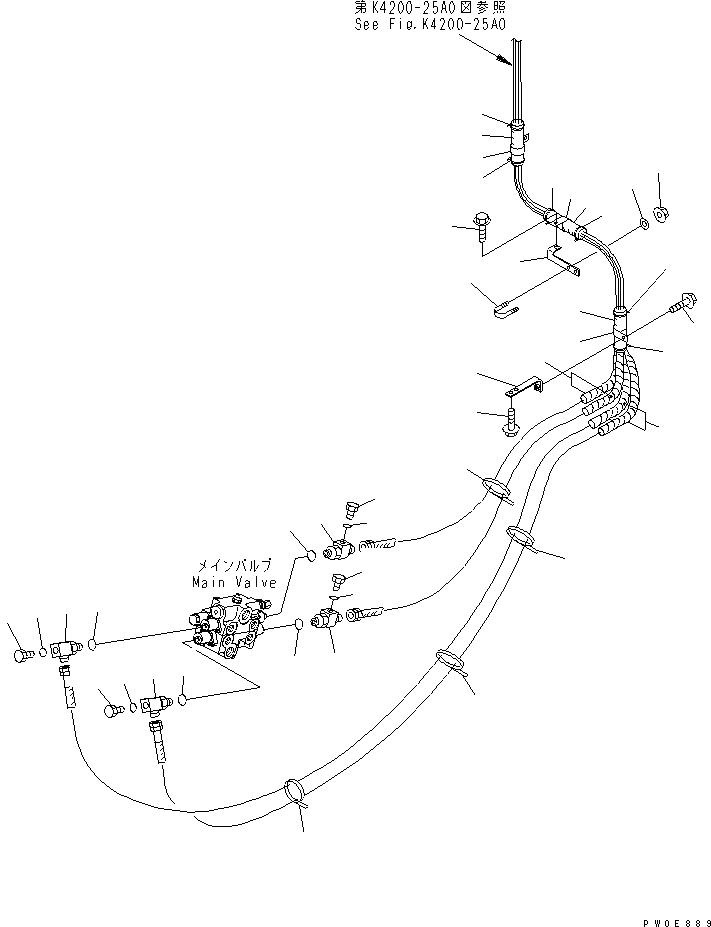 第K4200-25A0図参照
See Fig.K4200-25A0

メインバルブ
Main Valve

PW0E889