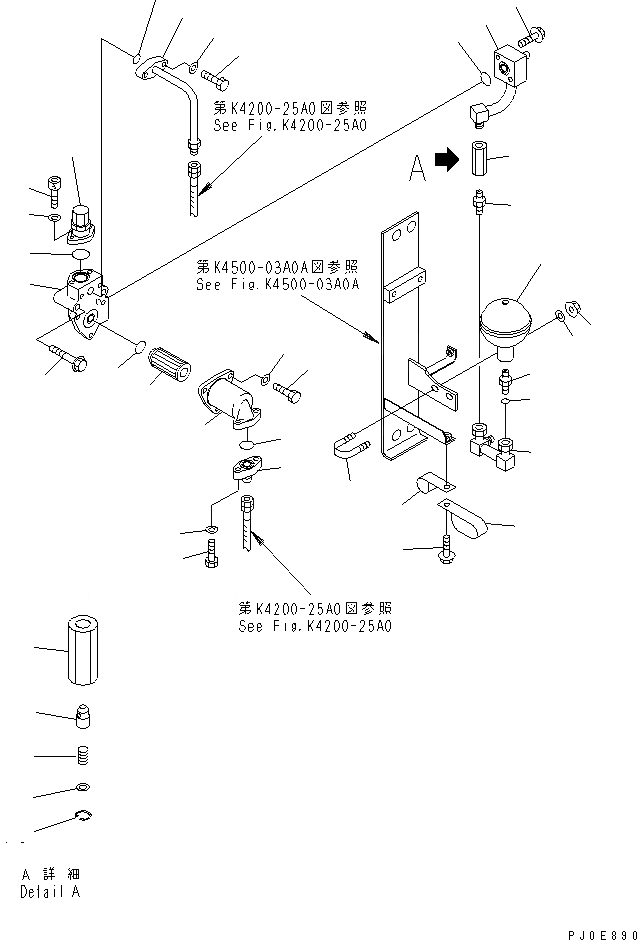 第K4200-25A0図参照
See Fig.K4200-25A0

A

第K4500-03A0A図参照
See Fig.K4500-03A0A

第K4200-25A0図参照
See Fig.K4200-25A0

A 詳 細
Detail A

PJ0E890