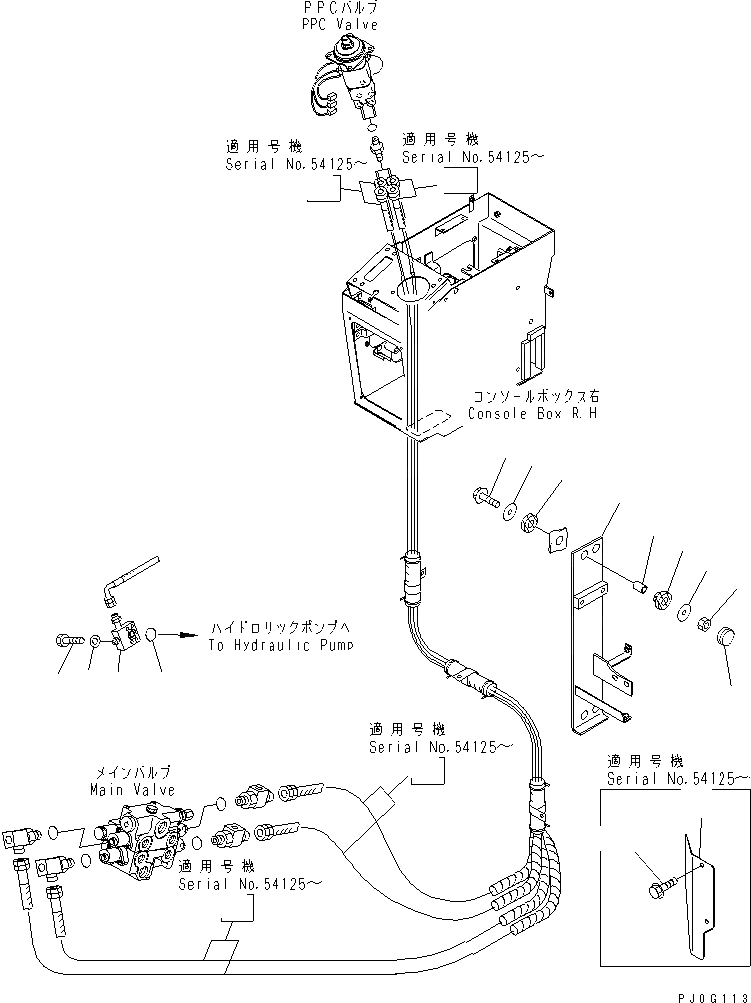 PPCバルブ
PPC Valve

適用号機
Serial No.54125～

適用号機
Serial No.54125～

コンソールボックス右
Console Box R.H

ハイドロリックポンプへ
To Hydraulic Pump

適用号機
Serial No.54125～

メインバルブ
Main Valve

適用号機
Serial No.54125～

適用号機
Serial No.54125～

PJ0G113