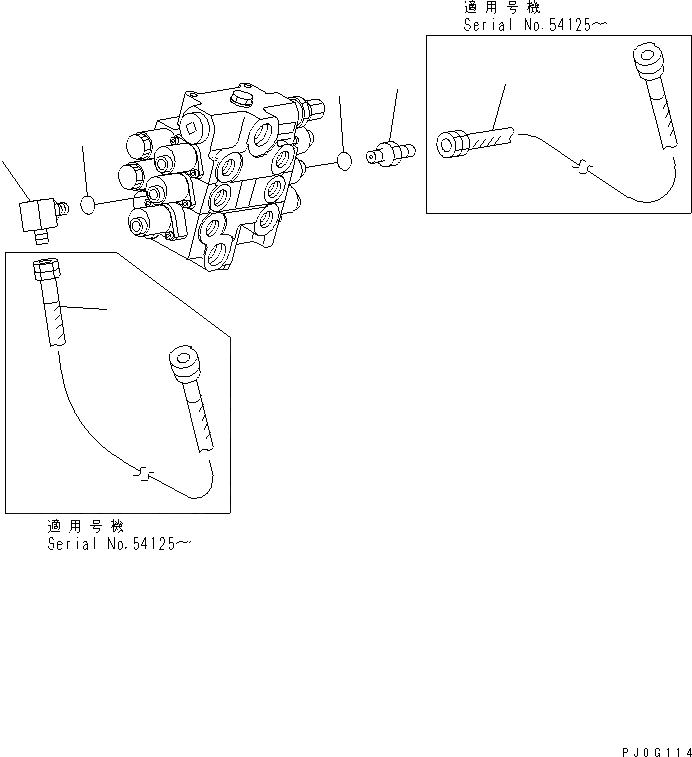 適用号機
Serial No.54125～

適用号機
Serial No.54125～

PJ0G114