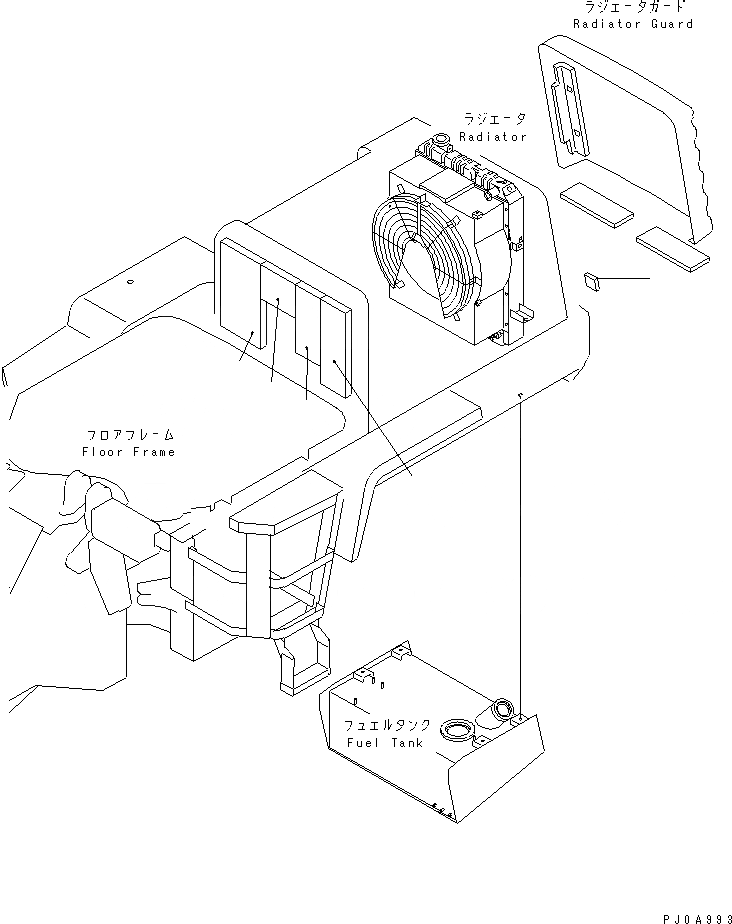 ラジエータガード
Radiator Guard

ラジエータ
Radiator

フロアフレーム
Floor Frame

フュエルタンク
Fuel Tank

PJ0A993