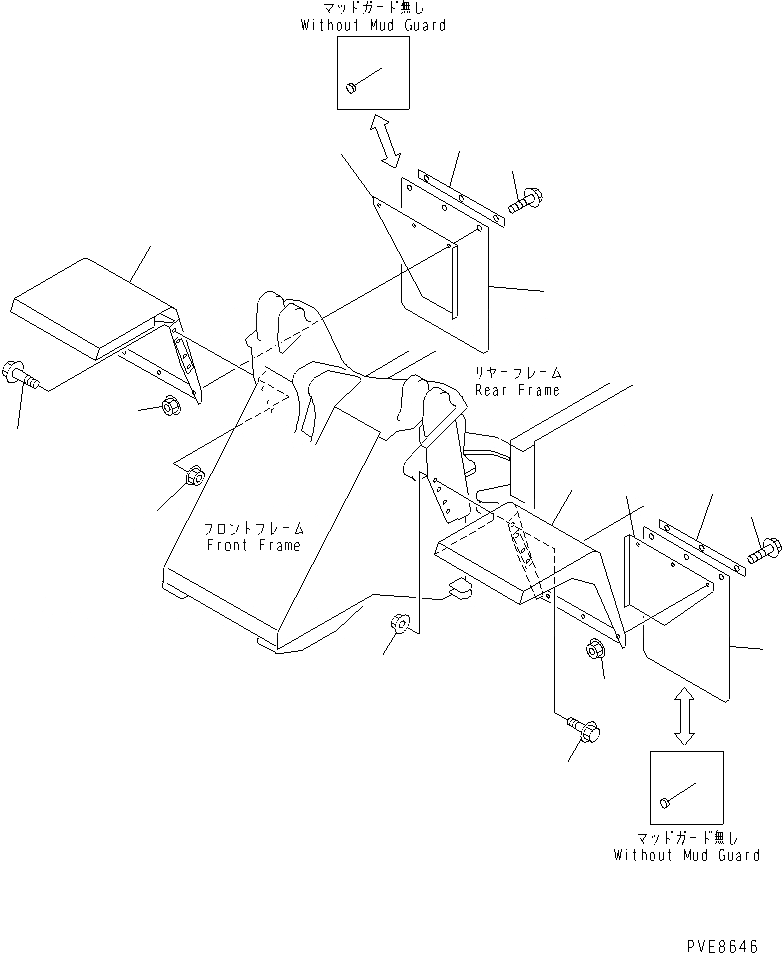 マッドガード無し
Without Mud Guard

リヤーフレーム
Rear Frame

フロントフレーム
Front Frame

マッドガード無し
Without Mud Guard

PVE8646