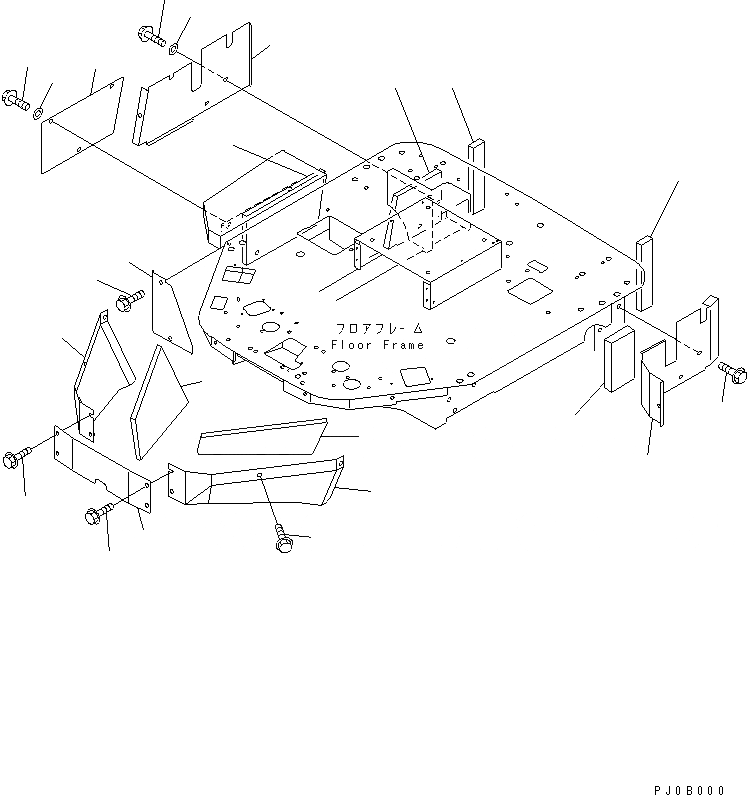 フロアフレーム
Floor Frame

PJ0B000