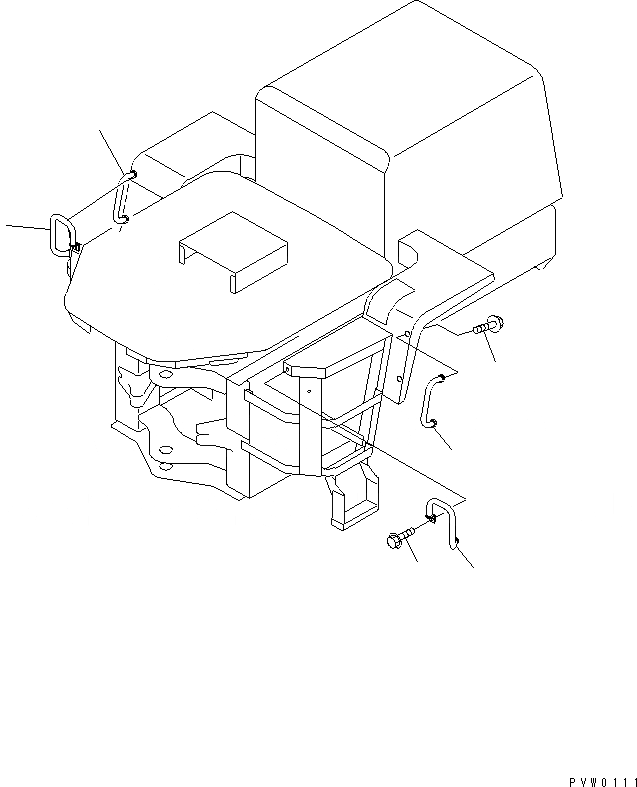 PVW0111