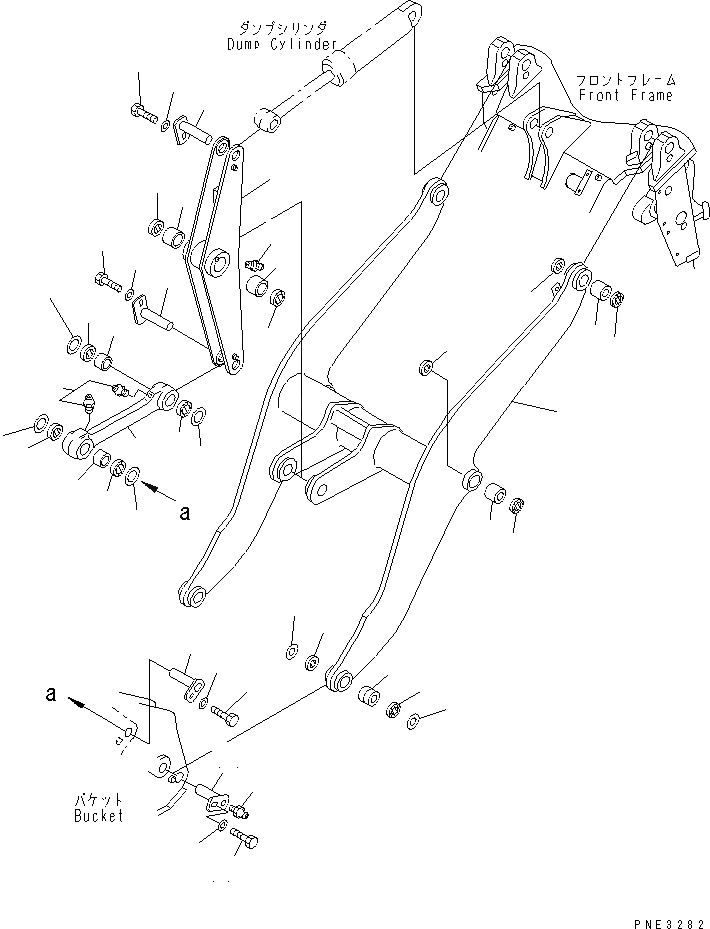 ダンプシリンダ
Dump Cylinder

フロントフレーム
Front Frame

a

a

バケット
Bucket

PNE3282