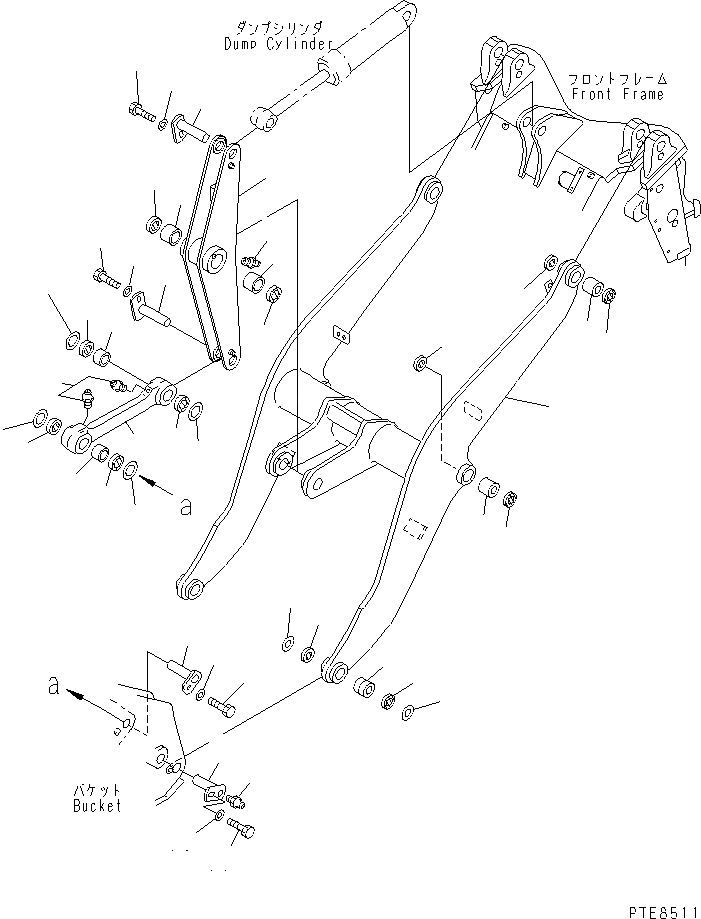 ダンプシリンダ
Dump Cylinder

フロントフレーム
Front Frame

a

a

バケット
Bucket

PTE8511