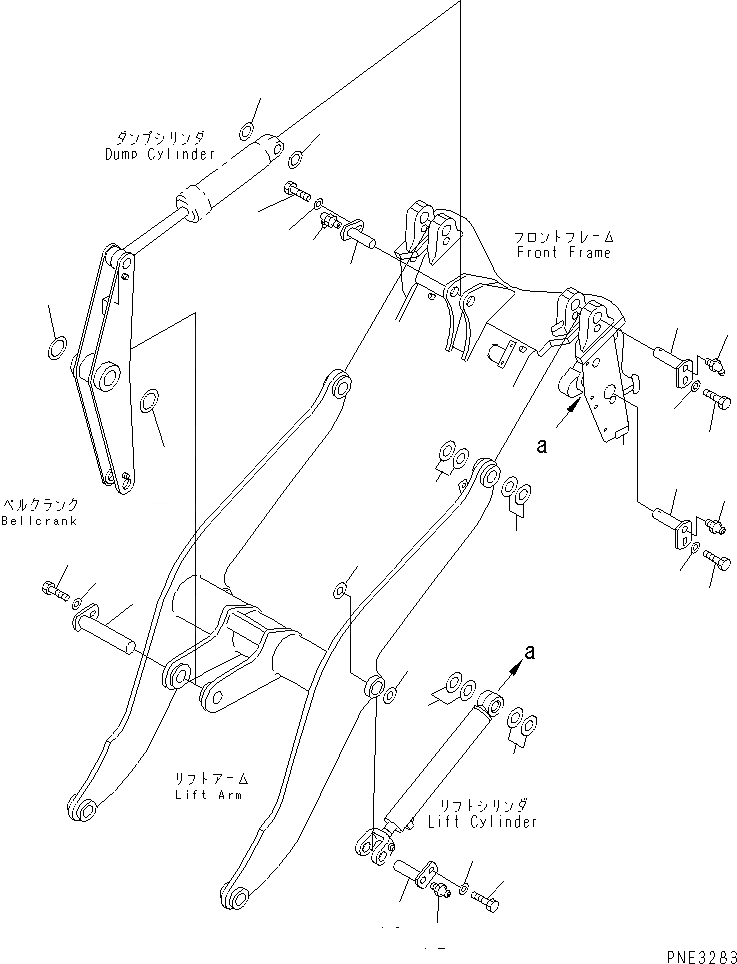 ダンプシリンダ
Dump Cylinder

フロントフレーム
Front Frame

a

ベルクランク
Bellcrank

a

リフトアーム
Lift Arm

リフトシリンダ
Lift Cylinder

PNE3283