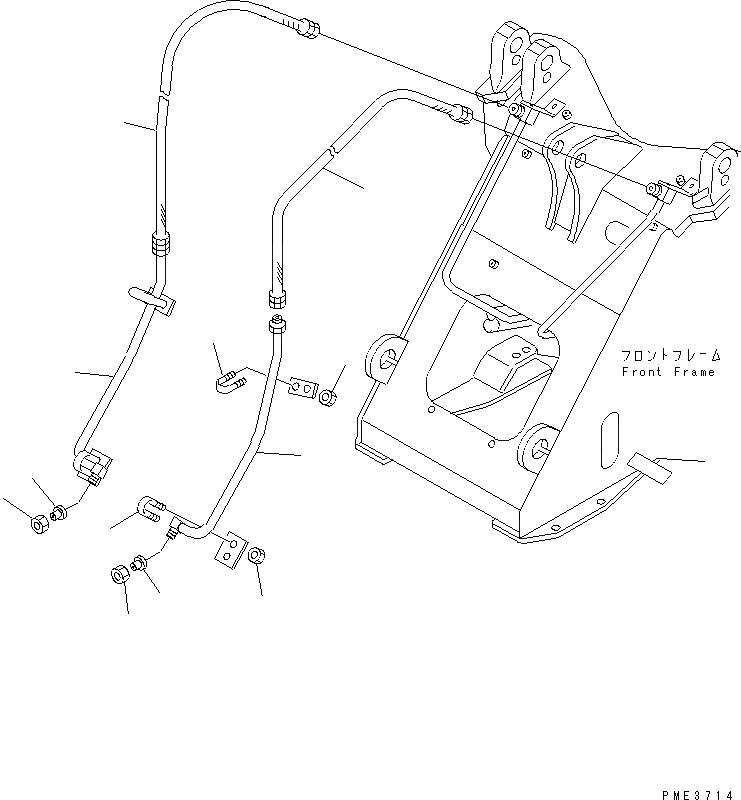 フロントフレーム
Front Frame

PME3714