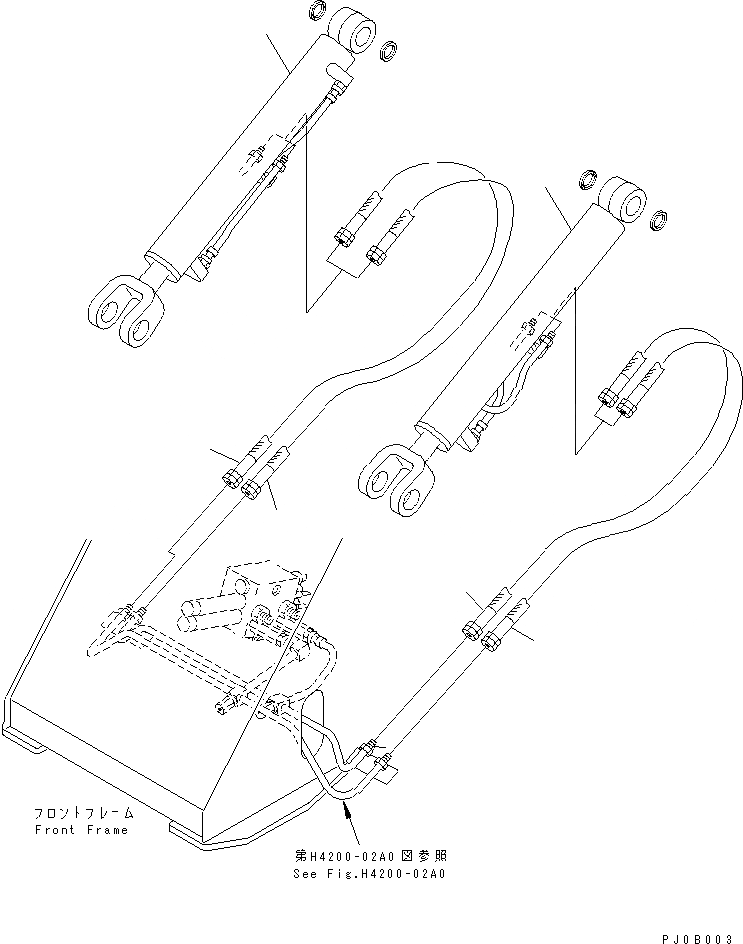 フロントフレーム
Front Frame

第H4200-02A0図参照
See Fig.H4200-02A0

PJ0B003