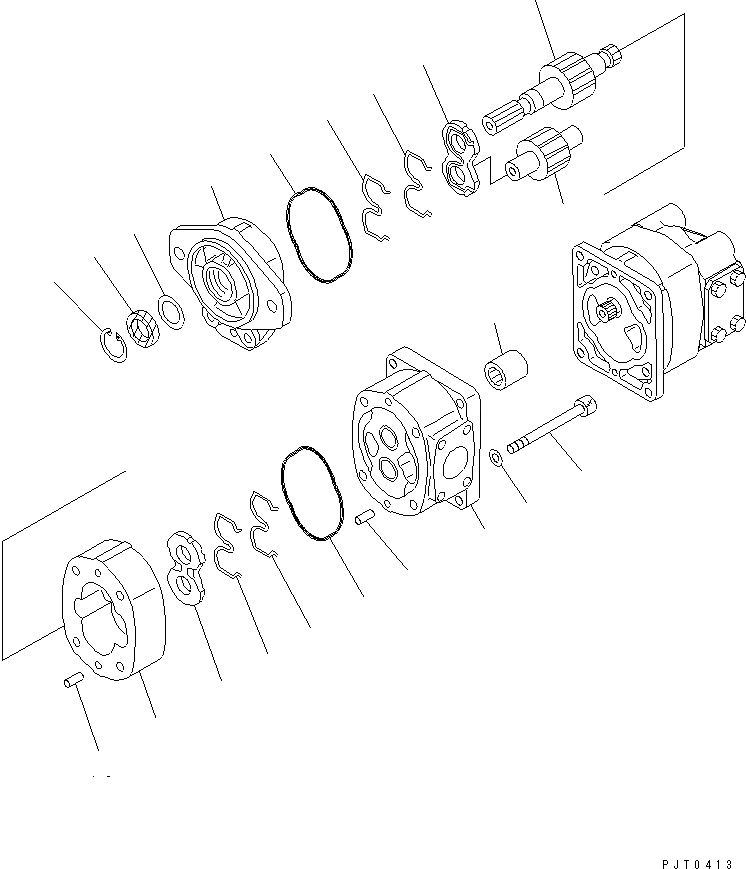 PJT0413