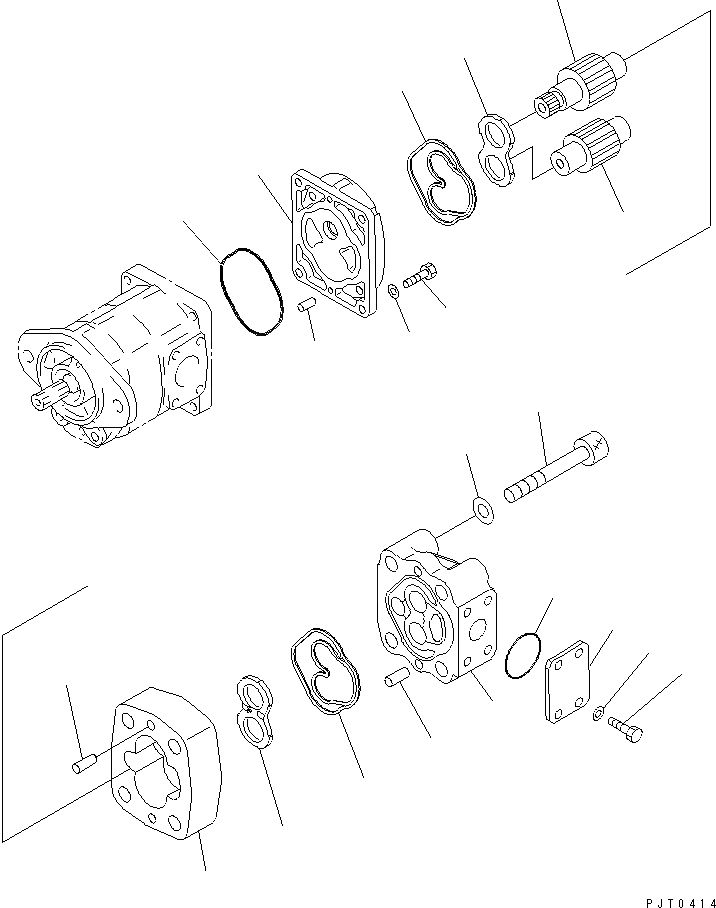 PJT0414