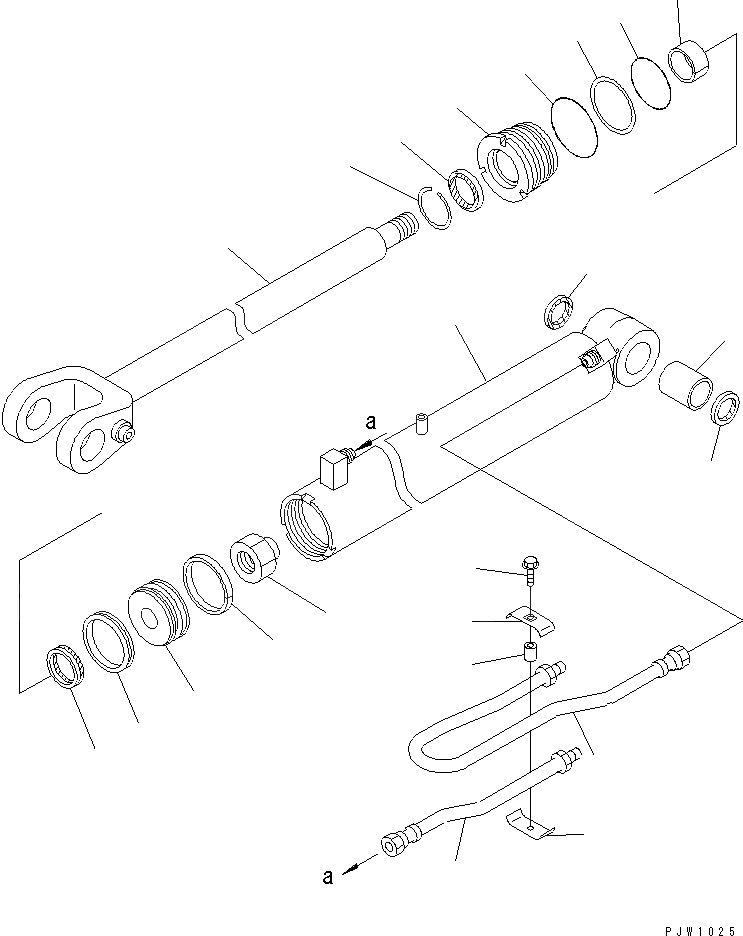 a

a

PJW1025