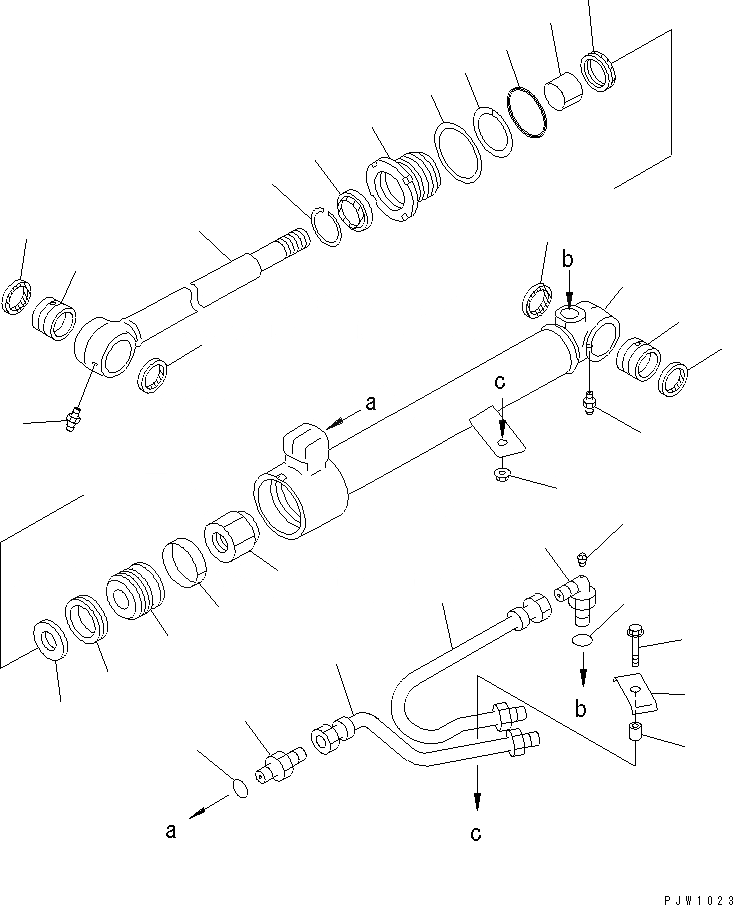 b
a
c
b
a
c
PJW1023