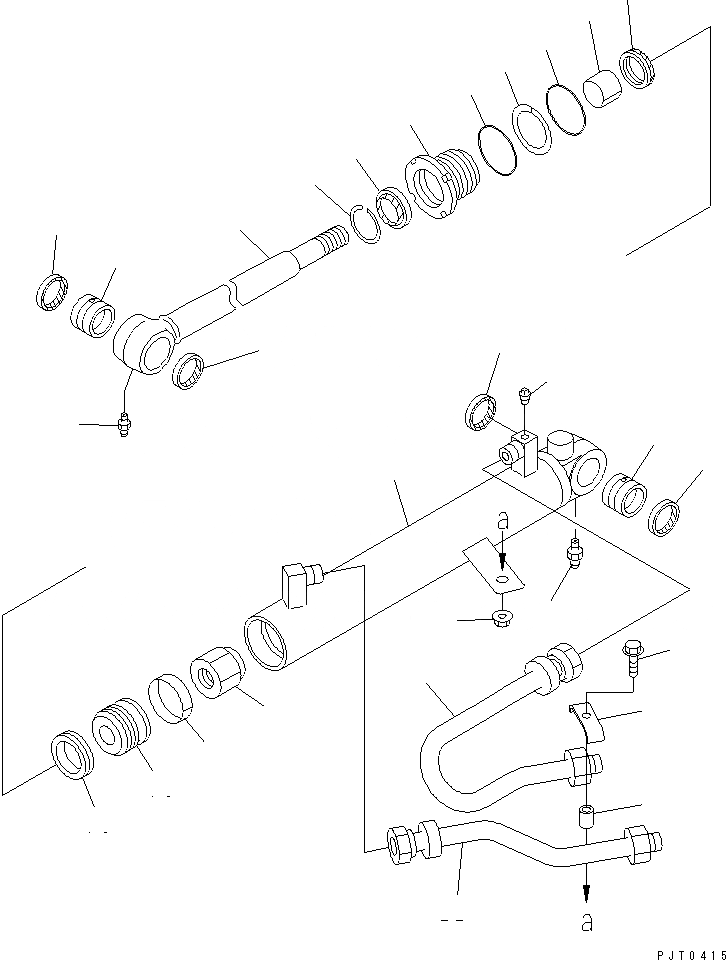 a

a

PJT0415