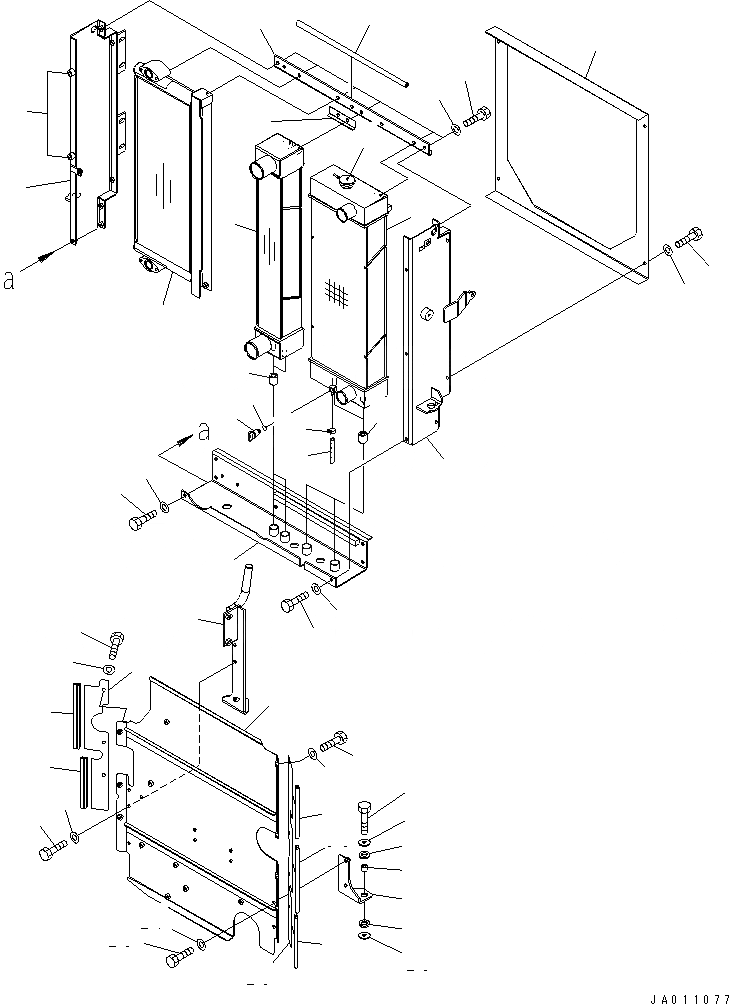 a

a

JA011077