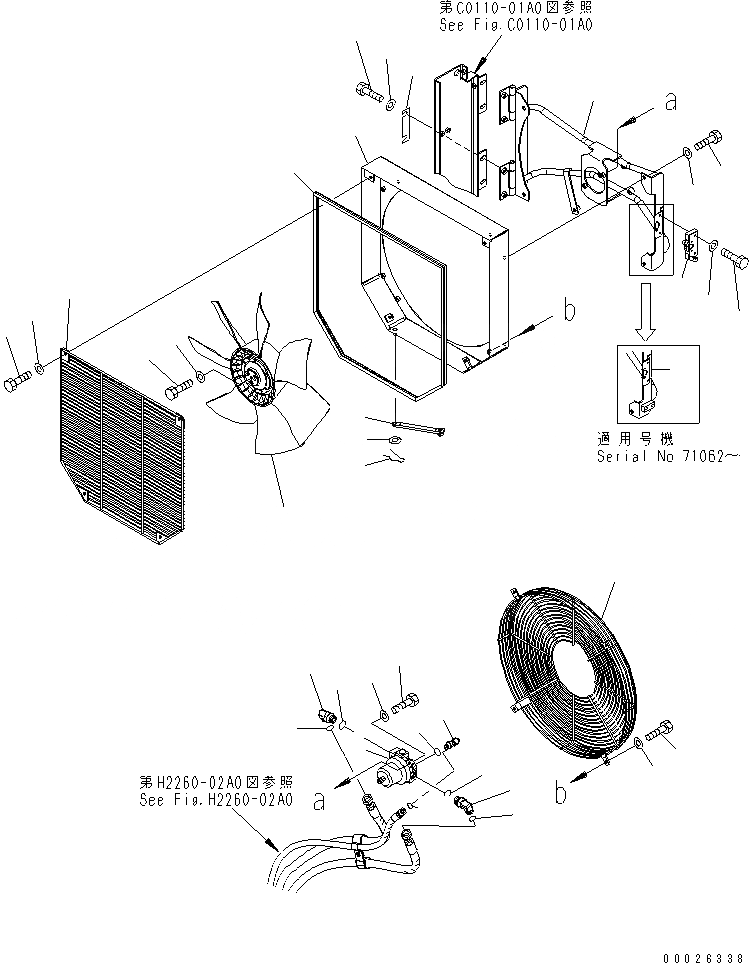 第C0110-01A0図参照
See Fig.C0110-01A0

a

b

適用号機
Serial No 71062～

第H2260-02A0図参照
See Fig.H2260-02A0

a

b

00026338