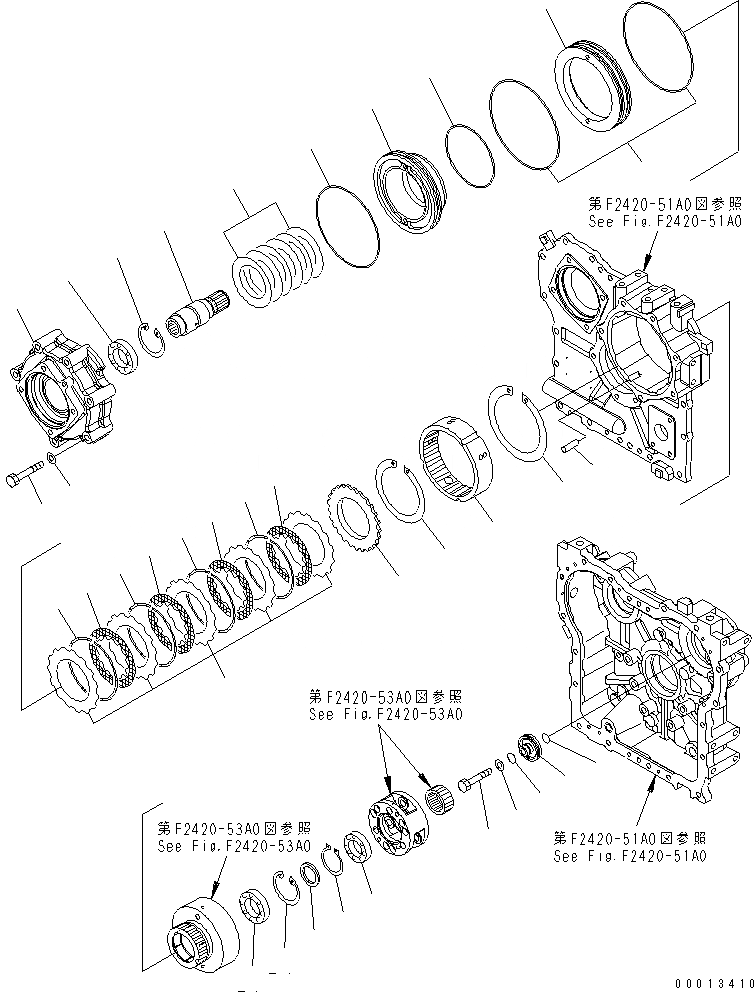 第F2420-51A0図参照
See Fig.F2420-51A0

第F2420-53A0図参照
See Fig.F2420-53A0

第F2420-53A0図参照
See Fig.F2420-53A0

第F2420-51A0図参照
See Fig.F2420-51A0

00013410