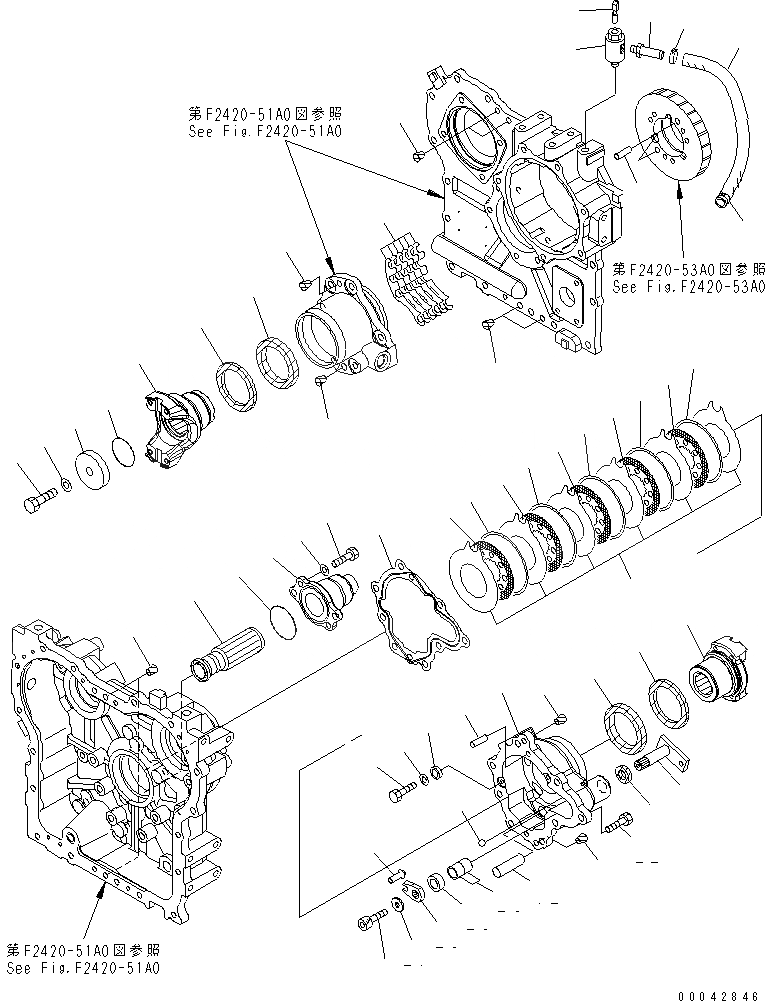 第F2420-51A0図参照
See Fig.F2420-51A0

第F2420-53A0図参照
See Fig.F2420-53A0

第F2420-51A0図参照
See Fig.F2420-51A0

00042846