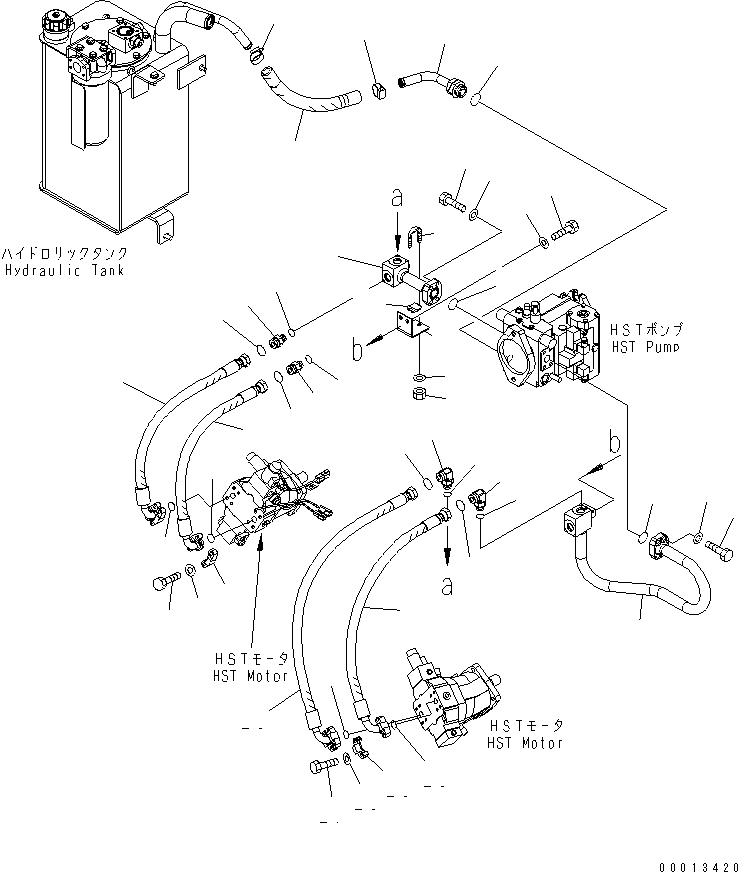 ハイドロリックタンク
Hydraulic Tank

a

b

HSTポンプ
HST Pump

b

a

HSTモータ
HST Motor

HSTモータ
HST Motor

00013420