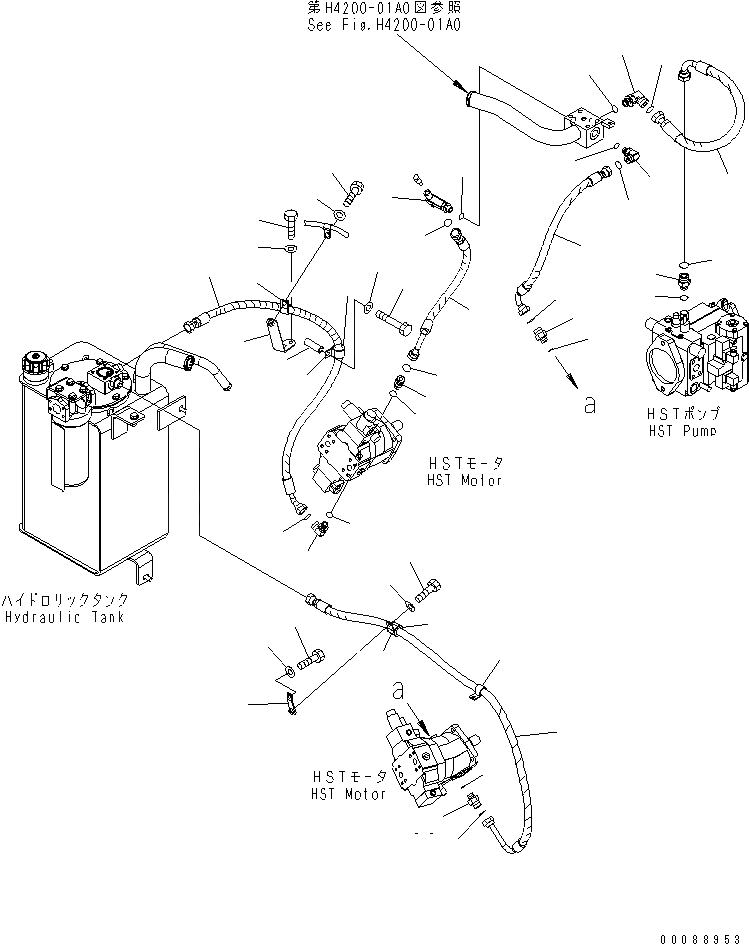 第H4200-01A0図参照
See Fig.H4200-01A0

a

HSTポンプ
HST Pump

HSTモータ
HST Motor

ハイドロリックタンク
Hydraulic Tank

a

HSTモータ
HST Motor

00088953